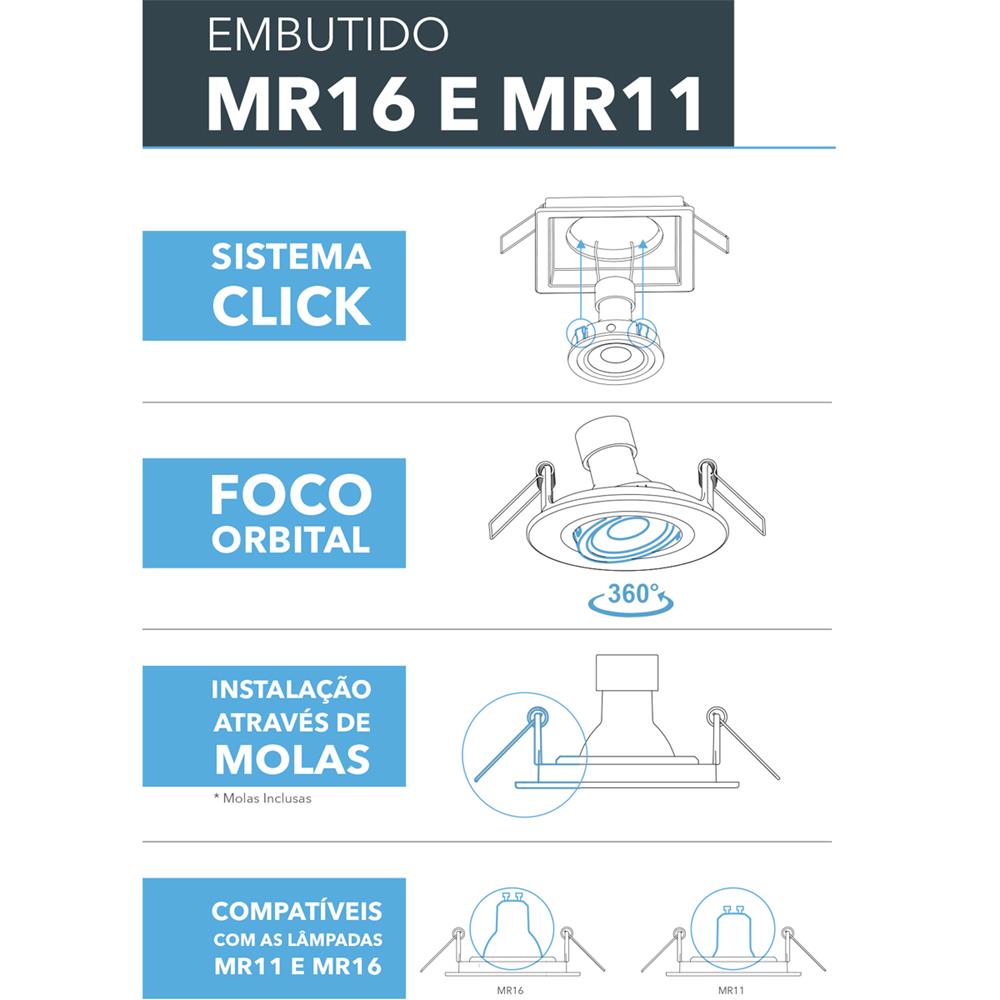 EMBUTIDO
MR16 E MR11

SISTEMA
CLICK

FOCO
ORBITAL

360°

INSTALAÇÃO
ATRAVÉS DE
MOLAS

* Molas Inclusas

COMPATÍVEIS
COM AS LÂMPADAS
MR11 E MR16

MR16

MR11