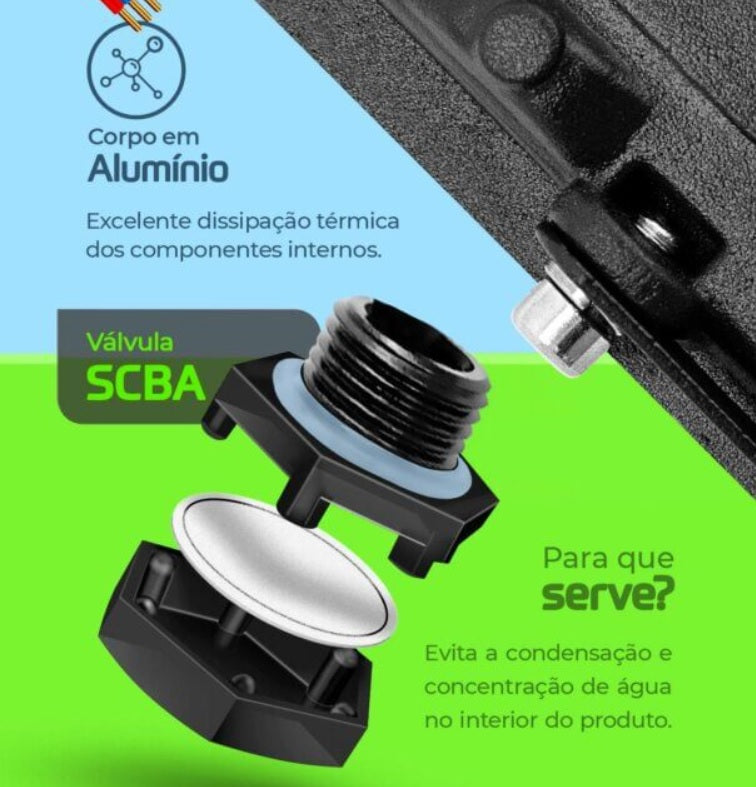 Corpo em
Alumínio

Excelente dissipação térmica dos componentes internos.

Válvula
SCBA

Para que
serve?

Evita a condensação e concentração de água no interior do produto.