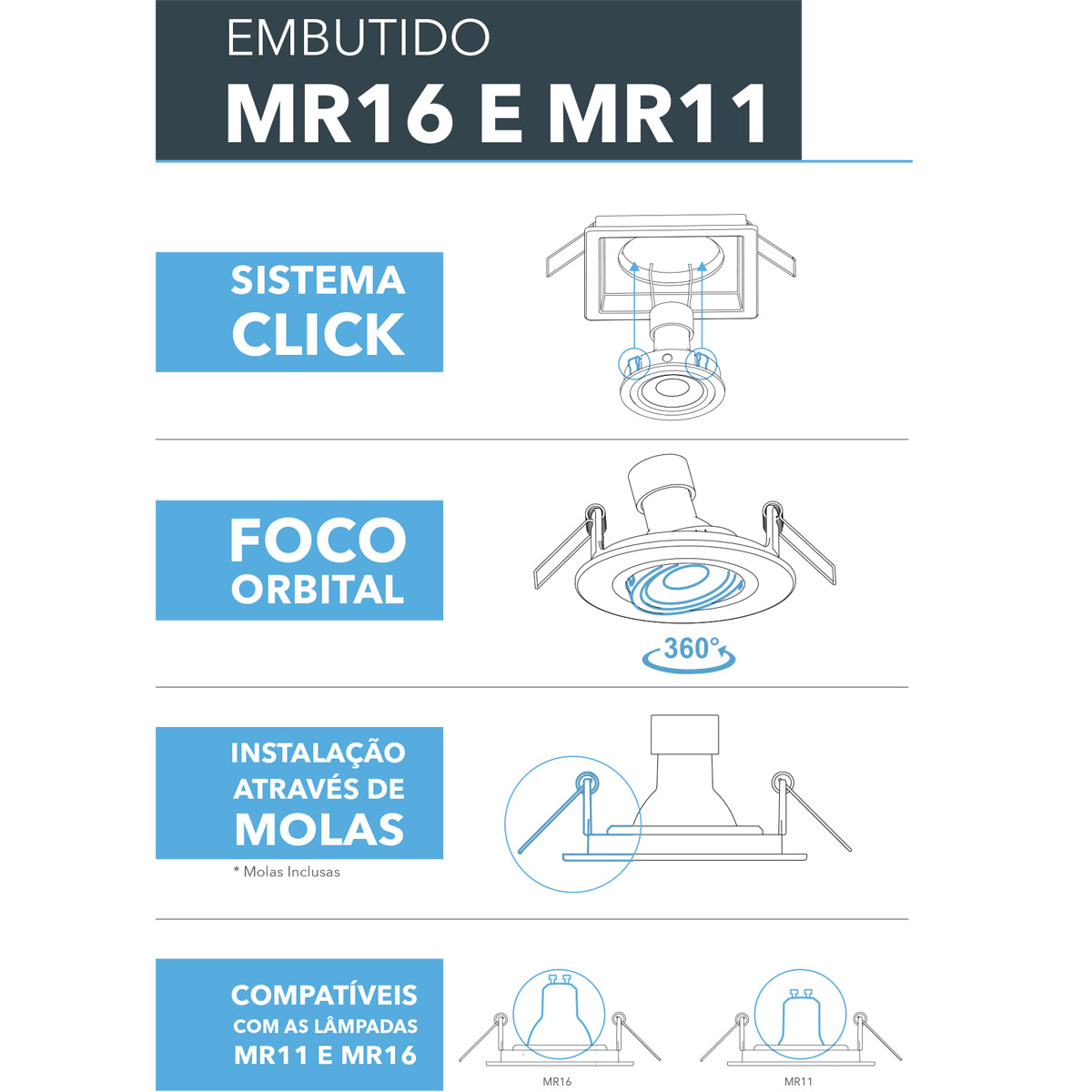 EMBUTIDO
MR16 E MR11

SISTEMA
CLICK

FOCO
ORBITAL

360°

INSTALAÇÃO
ATRAVÉS DE
MOLAS

* Molas Inclusas

COMPATÍVEIS
COM AS LÂMPADAS
MR11 E MR16

MR16

MR11