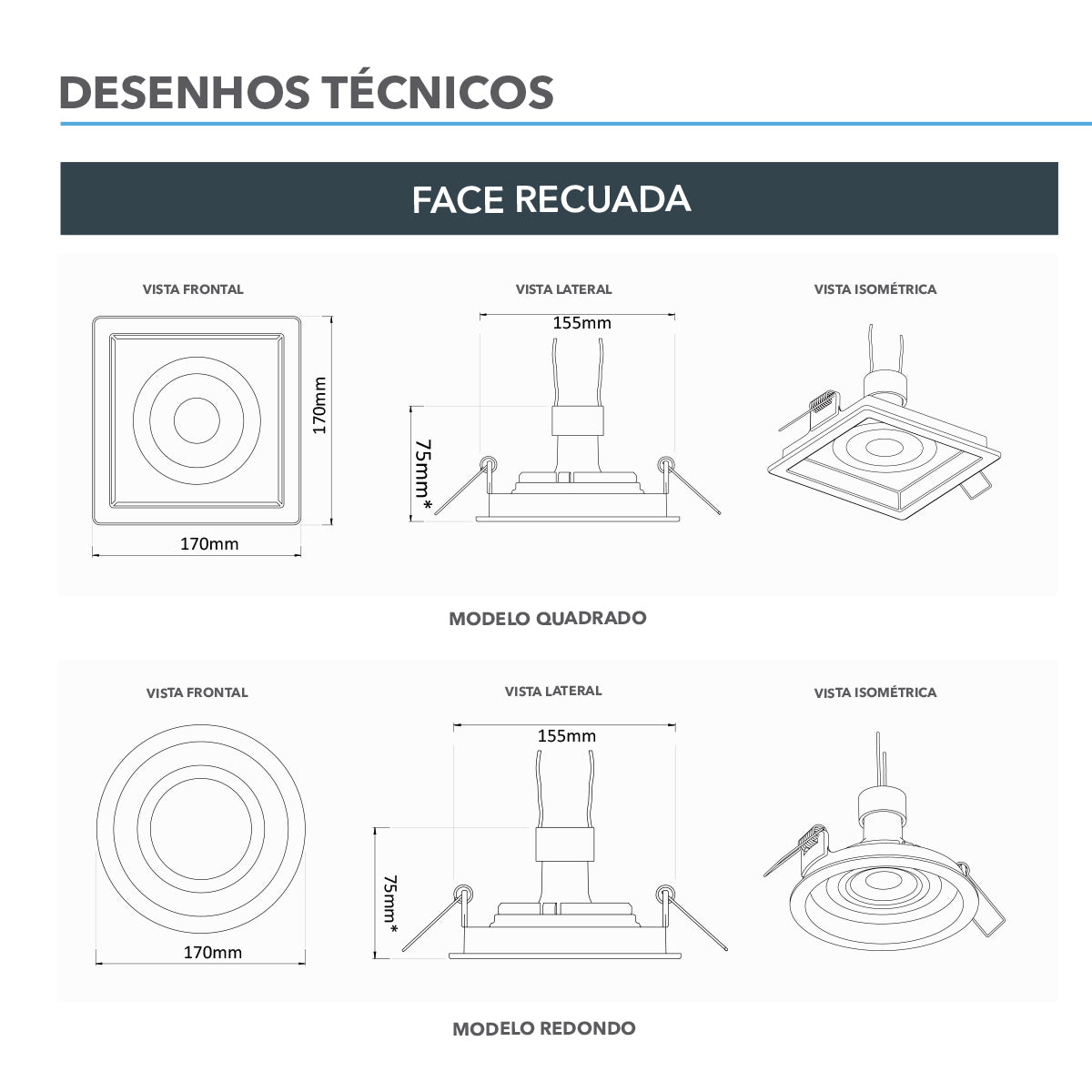 DESENHOS TÉCNICOS

FACE RECUADA

VISTA FRONTAL

170mm

170mm

VISTA LATERAL

155mm

75mm*

VISTA ISOMÉTRICA

MODELO QUADRADO

VISTA FRONTAL

170mm

VISTA LATERAL

155mm

75mm*

VISTA ISOMÉTRICA

MODELO REDONDO