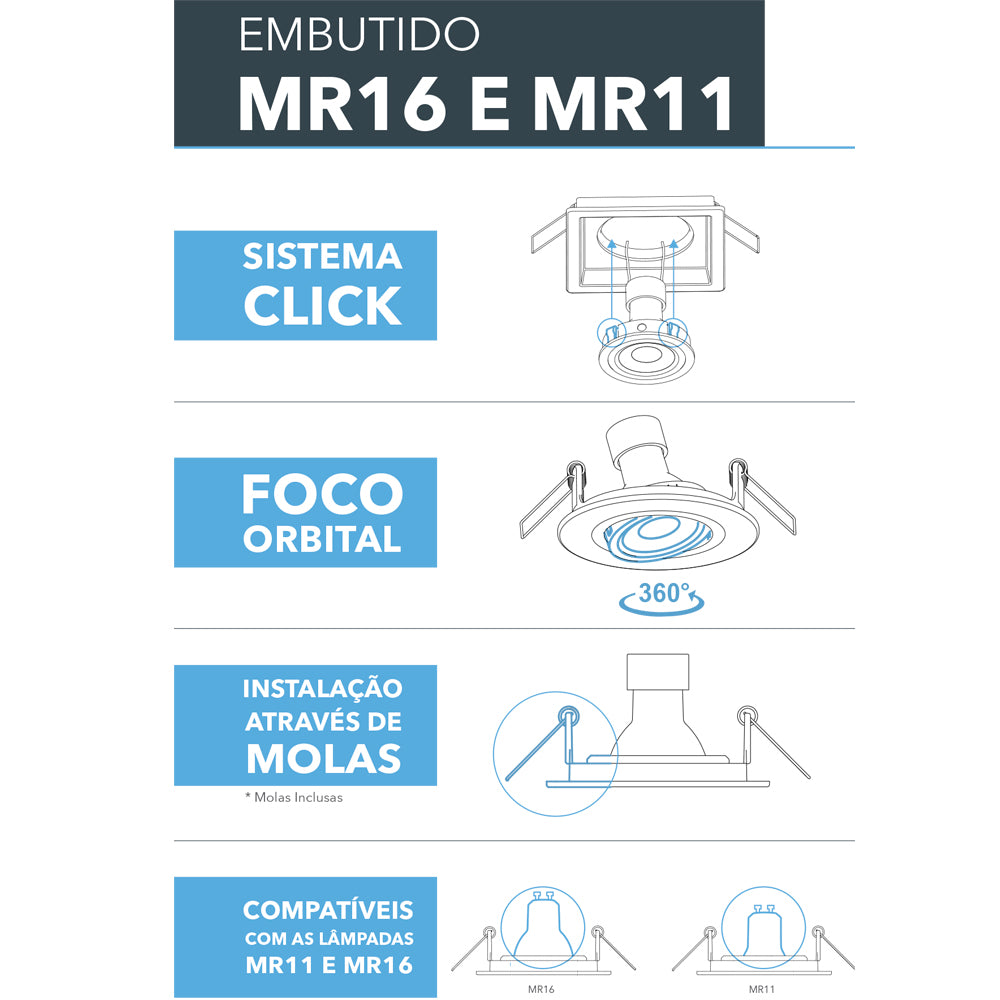 EMBUTIDO
MR16 E MR11

SISTEMA
CLICK

FOCO
ORBITAL

360°

INSTALAÇÃO
ATRAVÉS DE
MOLAS

* Molas Inclusas

COMPATÍVEIS
COM AS LÂMPADAS
MR11 E MR16

MR16

MR11